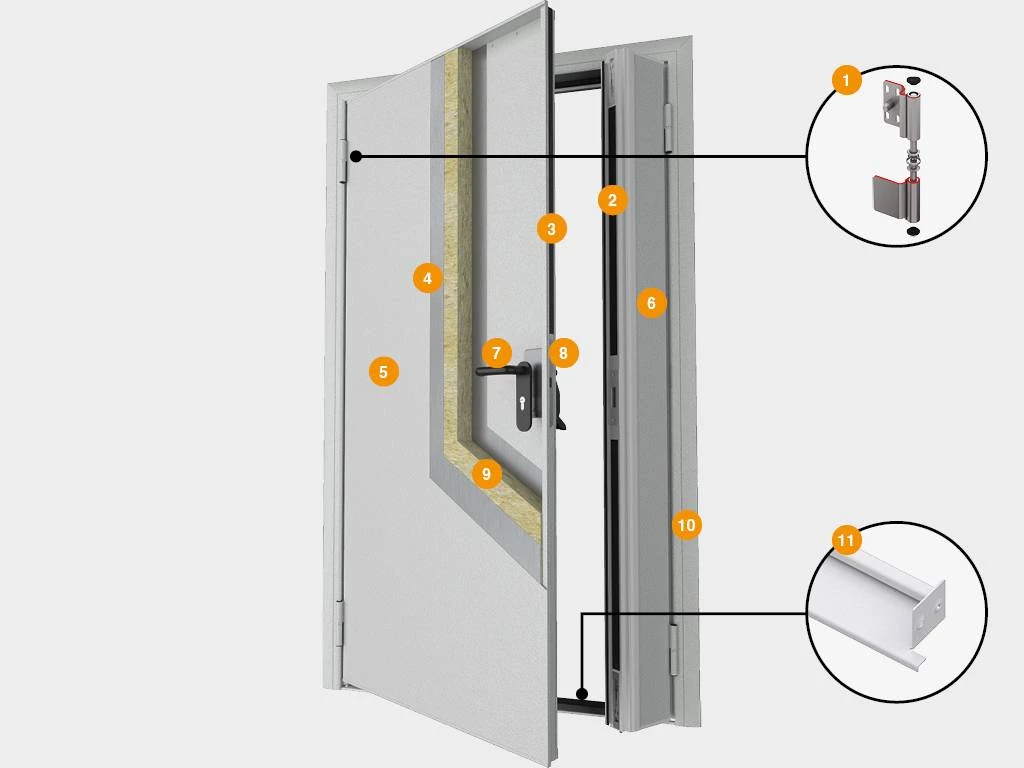 1
2
3
4
5
6
7
8
9
10
11